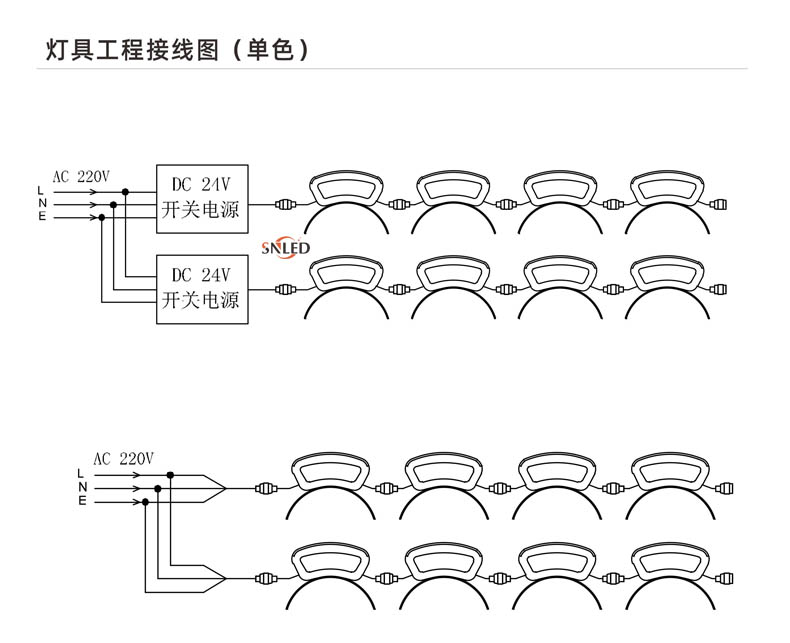 灯具工程接线图（单色）

AC 220V
L
N
E

DC 24V
开关电源

SNLED

DC 24V
开关电源

AC 220V
L
N
E